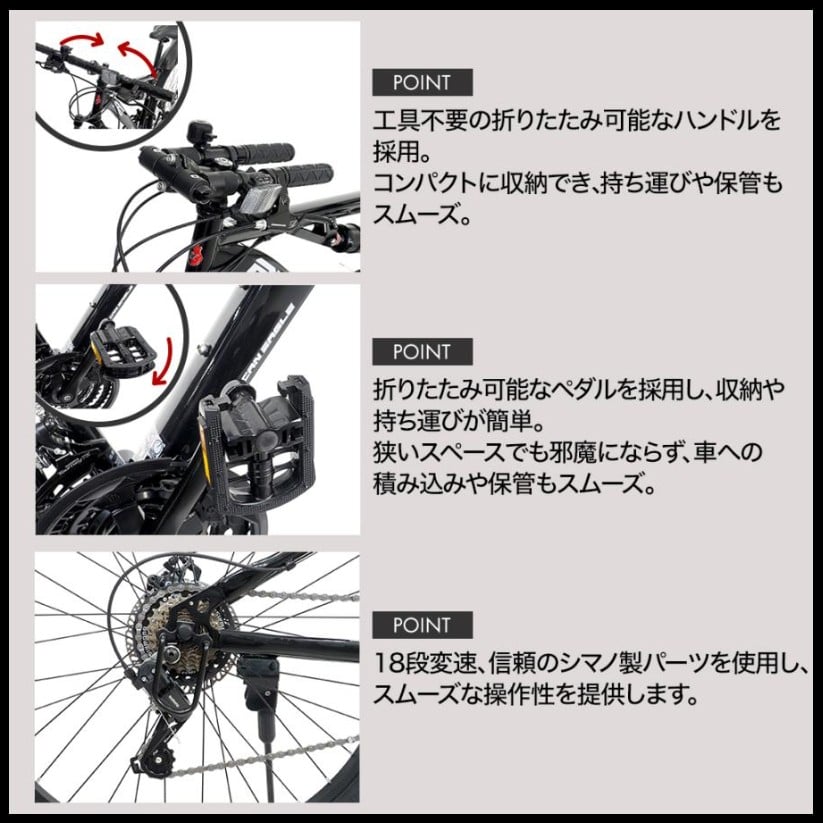 POINT
工具不要の折りたたみ可能なハンドルを採用。
コンパクトに収納でき、持ち運びや保管もスムーズ。

POINT
折りたたみ可能なペダルを採用し、収納や持ち運びが簡単。
狭いスペースでも邪魔にならず、車への積み込みや保管もスムーズ。

POINT
18段変速、信頼のシマノ製パーツを使用し、スムーズな操作性を提供します。